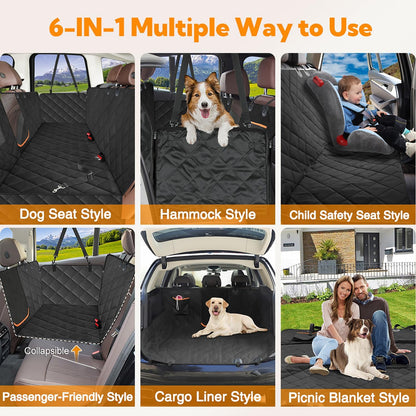 6-IN-1 Multiple Way to Use

Dog Seat Style

Hammock Style

Child Safety Seat Style

Collapsible

Passenger-Friendly Style

Cargo Liner Style

Picnic Blanket Style